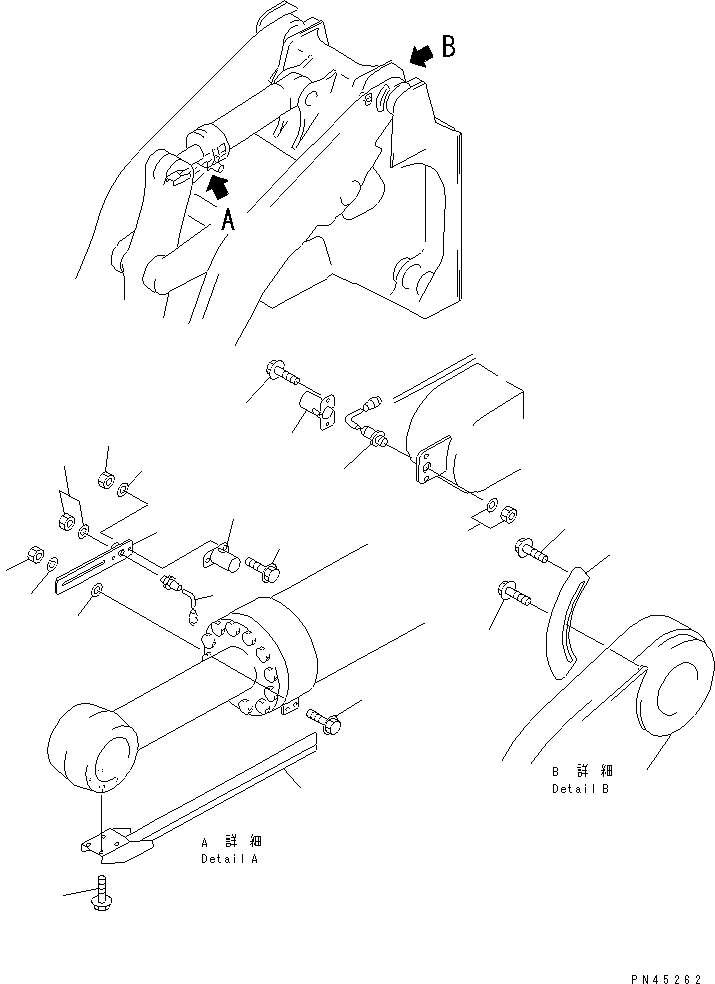 B

A

B 詳細
Detail B

A 詳細
Detail A

PN45262