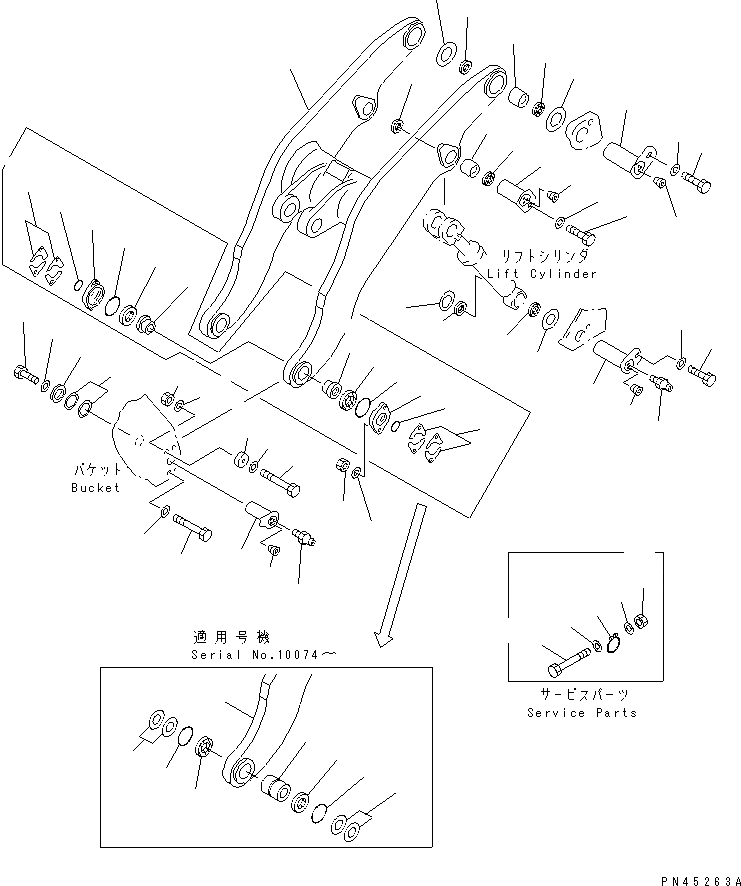 リフトシリンダ
Lift Cylinder

バケット
Bucket

適用号機
Serial No.10074～

サービスパーツ
Service Parts

PN45263A