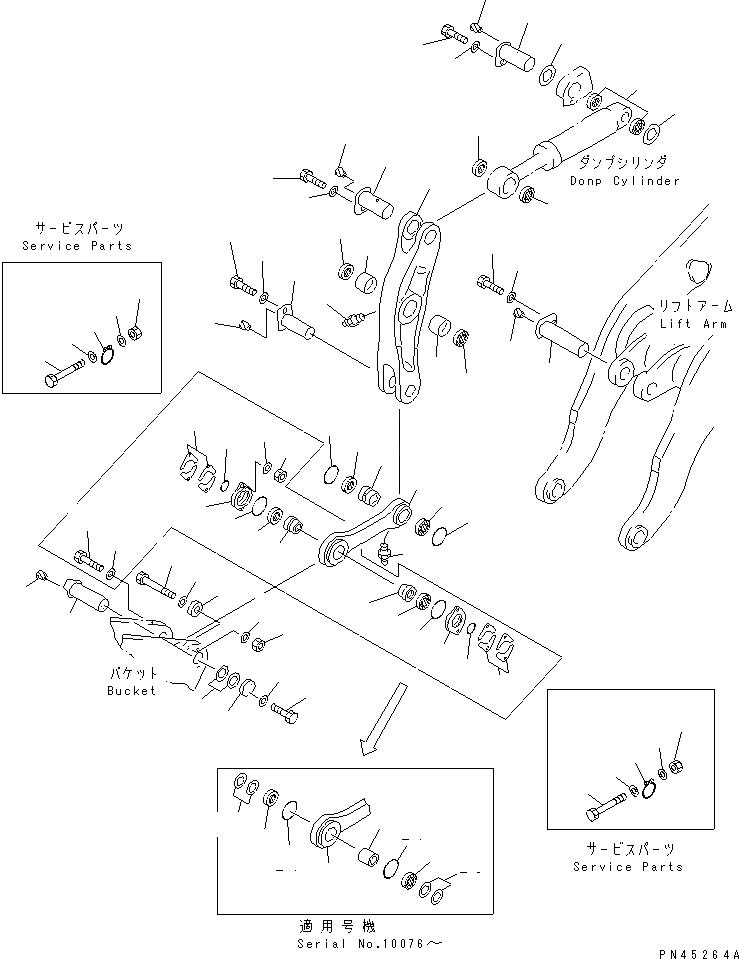 ダンプシリンダ
Donp Cylinder

サービスパーツ
Service Parts

リフトアーム
Lift Arm

バケット
Bucket

サービスパーツ
Service Parts

適用号機
Serial No.10076～

PN45264A