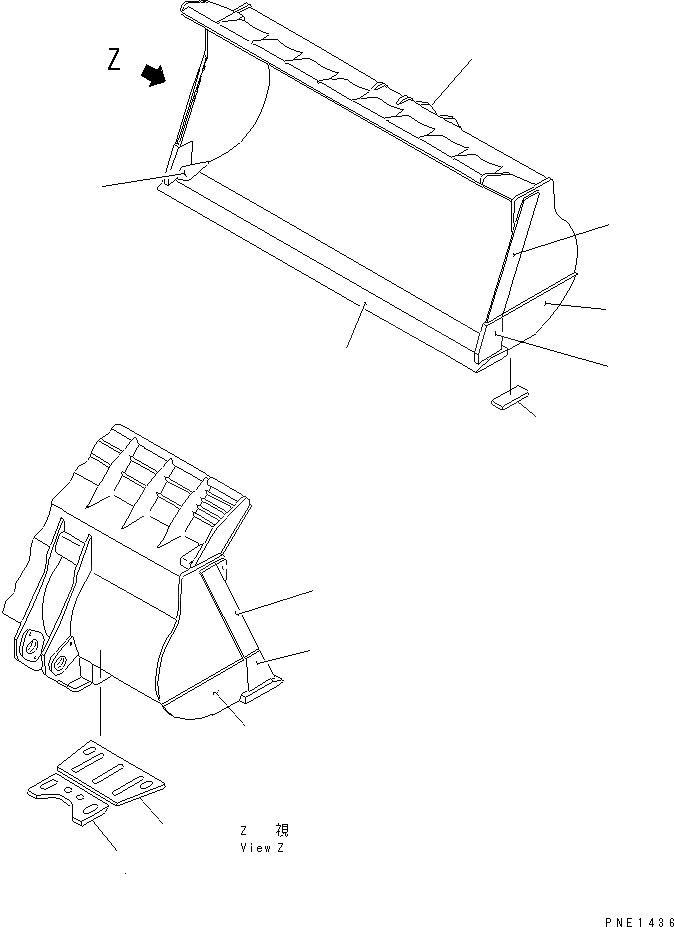 Z

Z 視
View Z

PNE1436