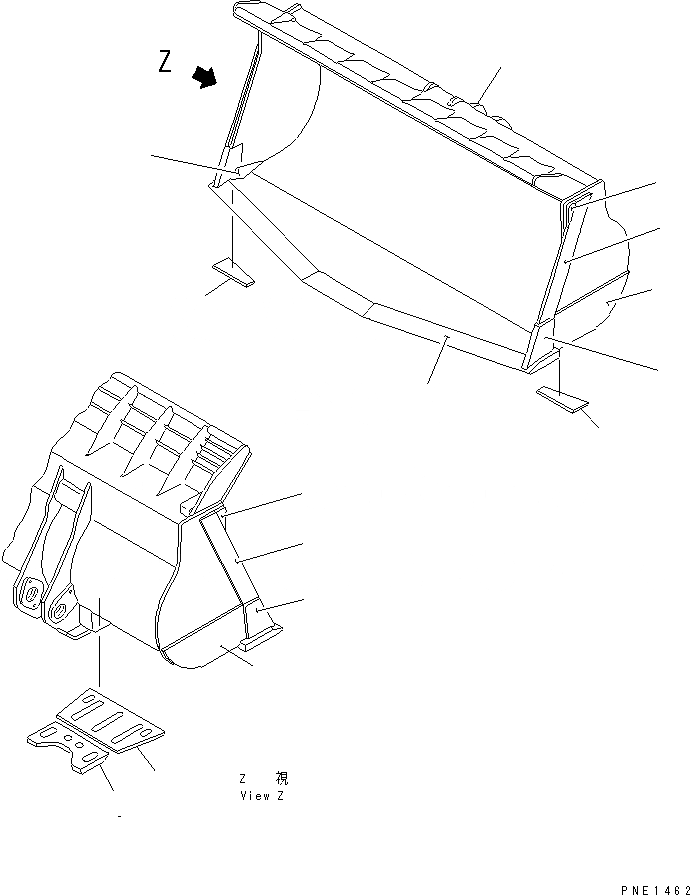 Z

Z 視
View Z

PNE1462