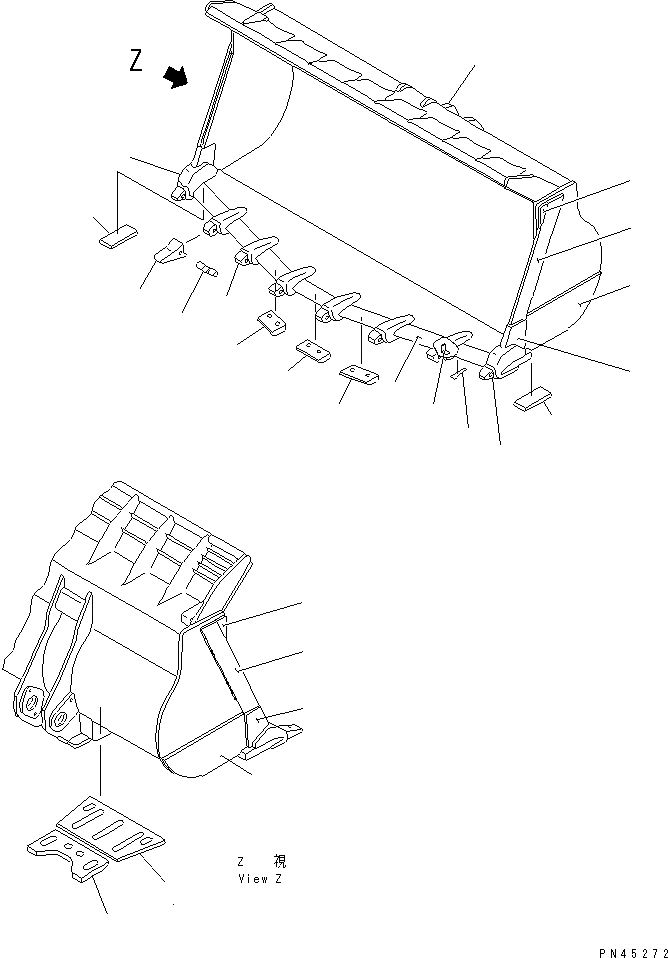 Z

Z 視
View Z

PN45272