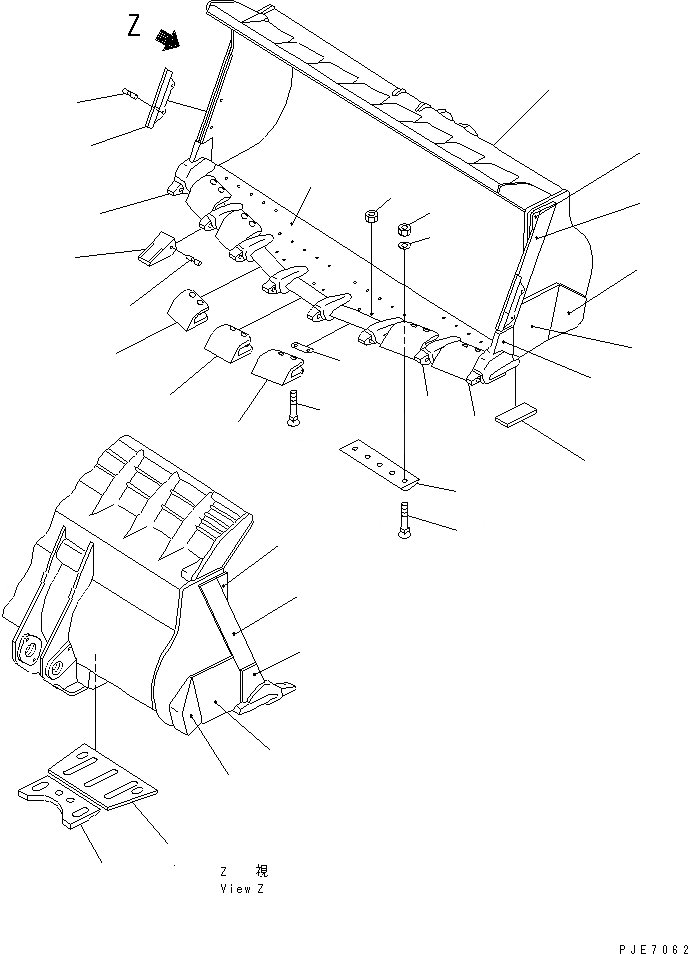 Z

Z 視
View Z

PJE7062