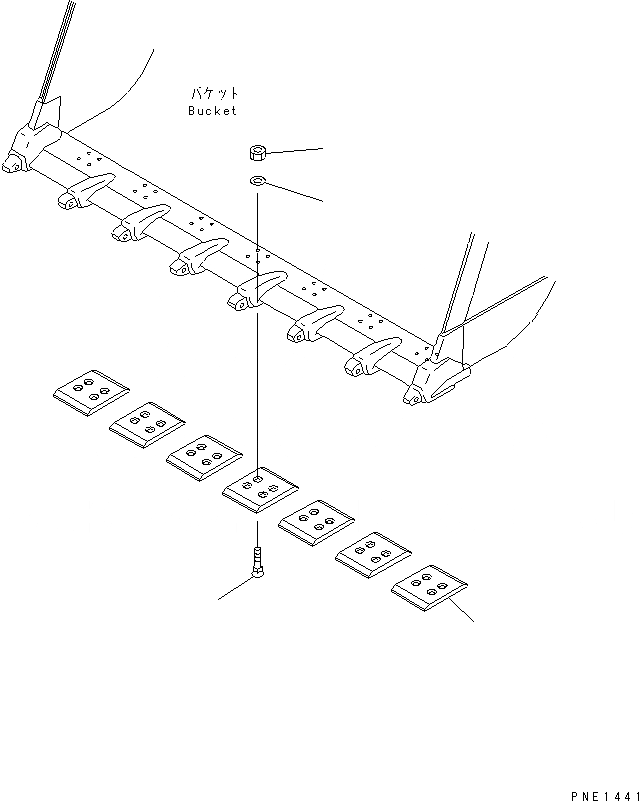 バケット
Bucket

PNE1441