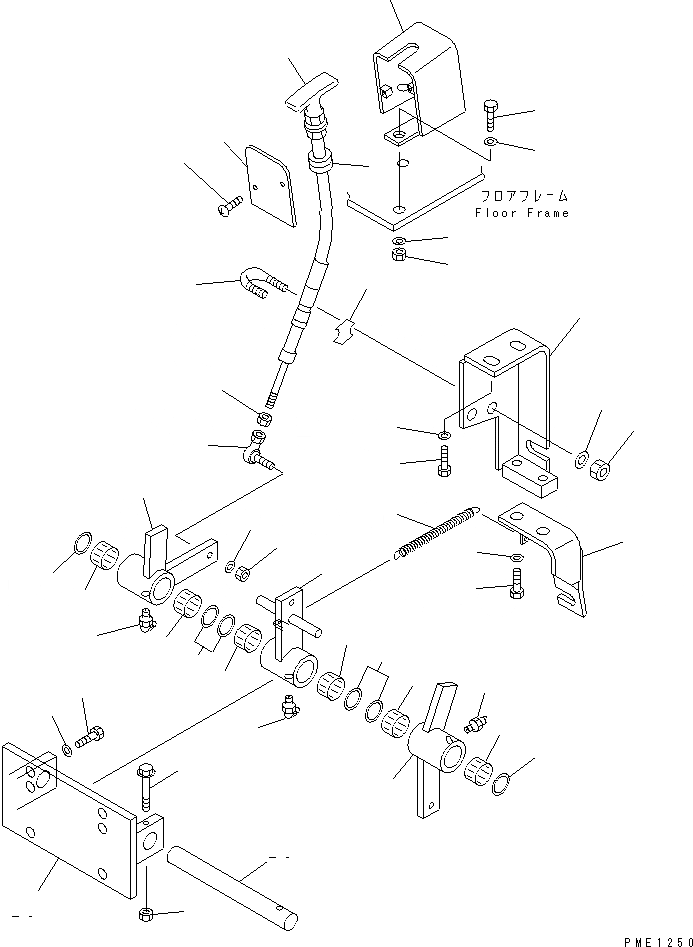 フロアフレーム
Floor Frame

PME1250