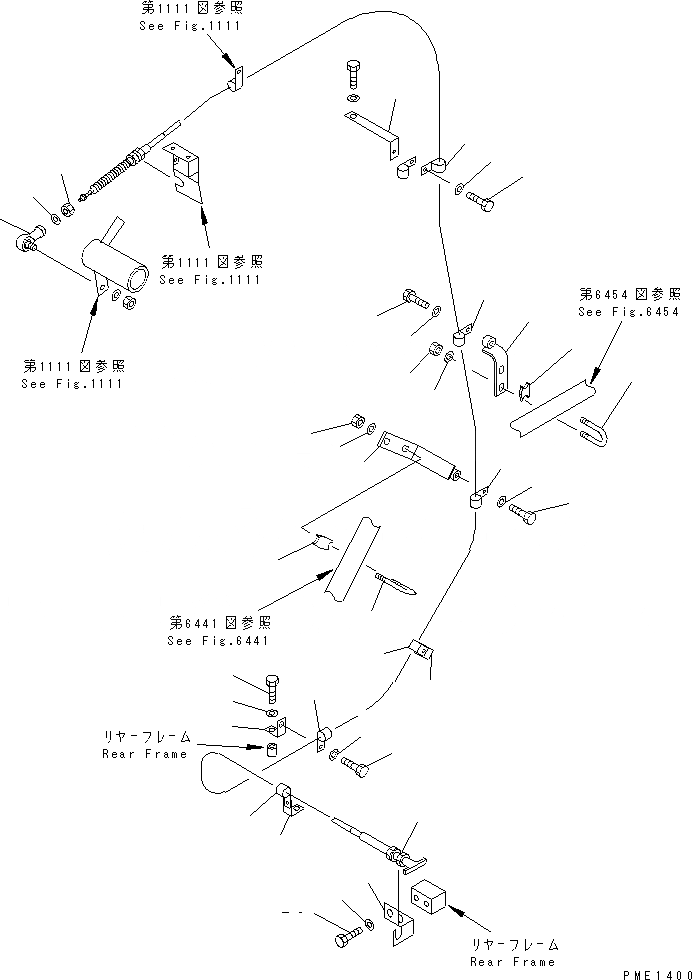 第1111図参照
See Fig.1111

第1111図参照
See Fig.1111

第1111図参照
See Fig.1111

第6454図参照
See Fig.6454

第6441図参照
See Fig.6441

リヤーフレーム
Rear Frame

リヤーフレーム
Rear Frame

PME1400