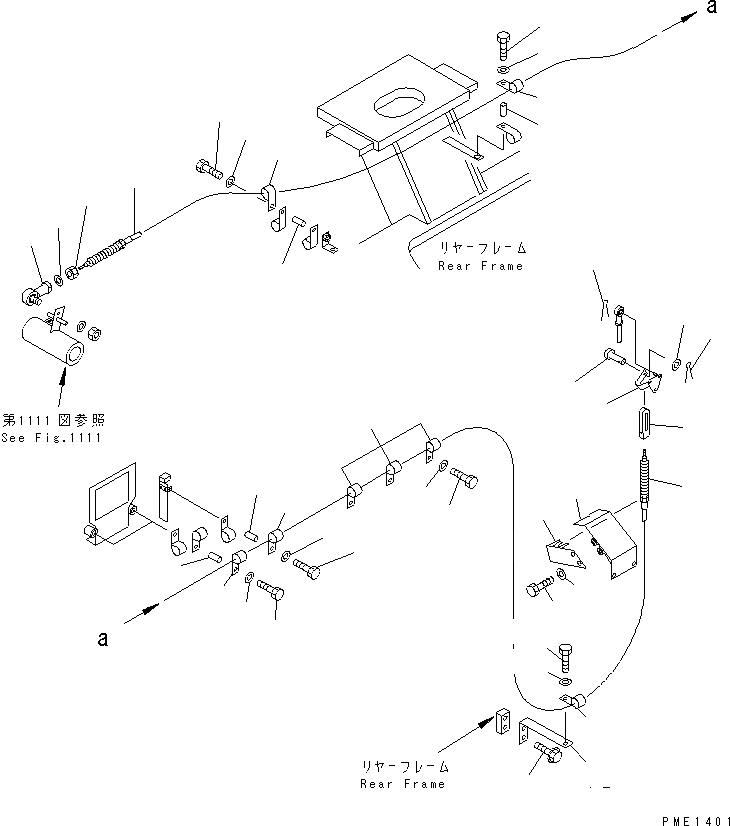 a

リヤーフレーム
Rear Frame

第1111図参照
See Fig.1111

a

リヤーフレーム
Rear Frame

PME1401