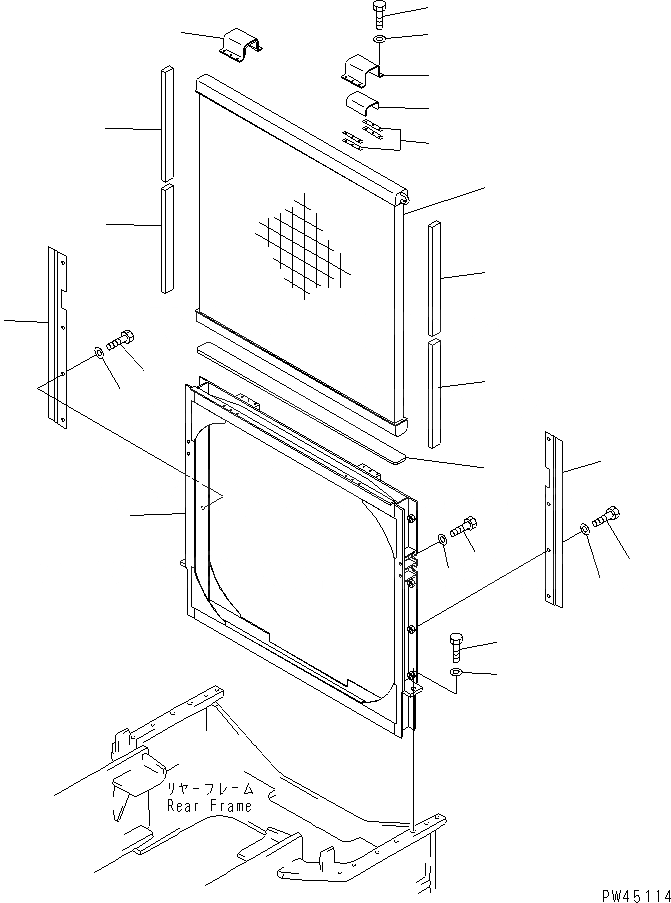 リヤーフレーム
Rear Frame

PW45114