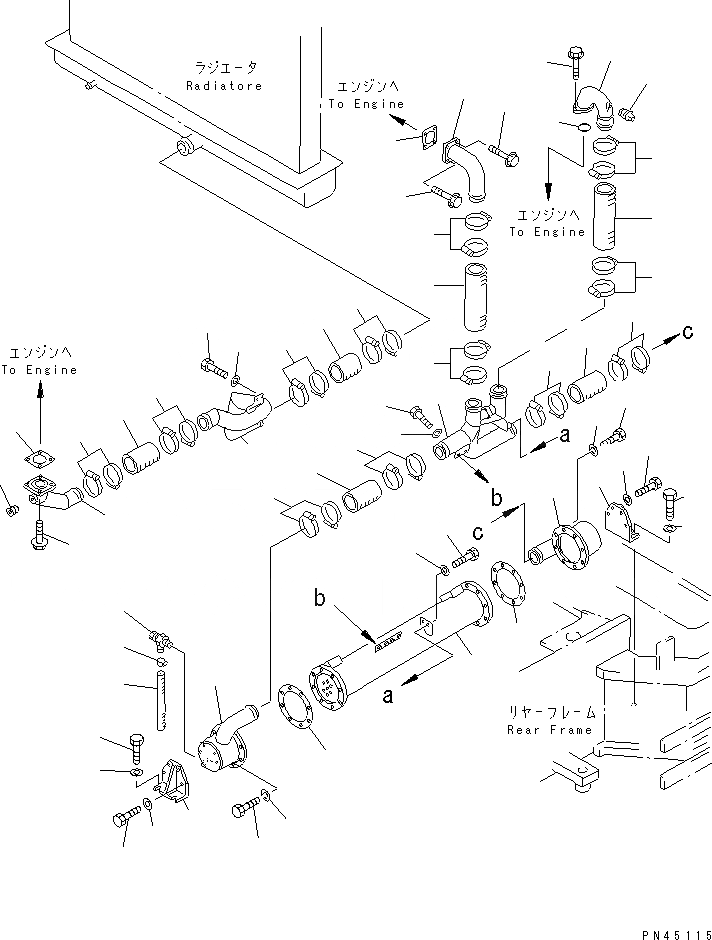 ラジエータ
Radiatore

エンジンへ
To Engine

エンジンへ
To Engine

エンジンへ
To Engine

c

a

b

b

c

b

a

リヤーフレーム
Rear Frame

PN45115