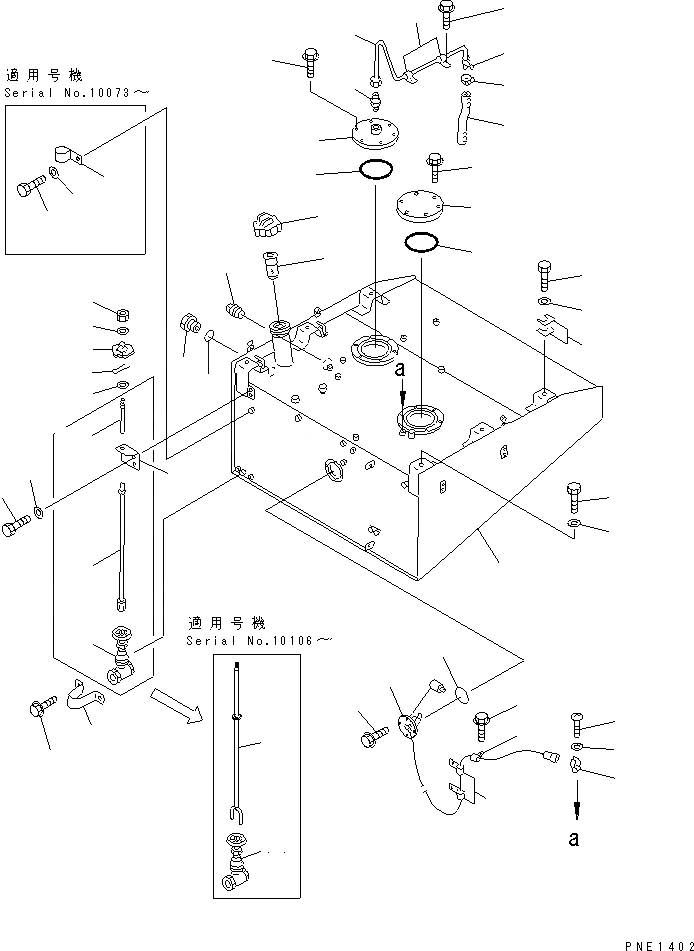 適用号機
Serial No.10073～

a

適用号機
Serial No.10106～

a

PNE1402