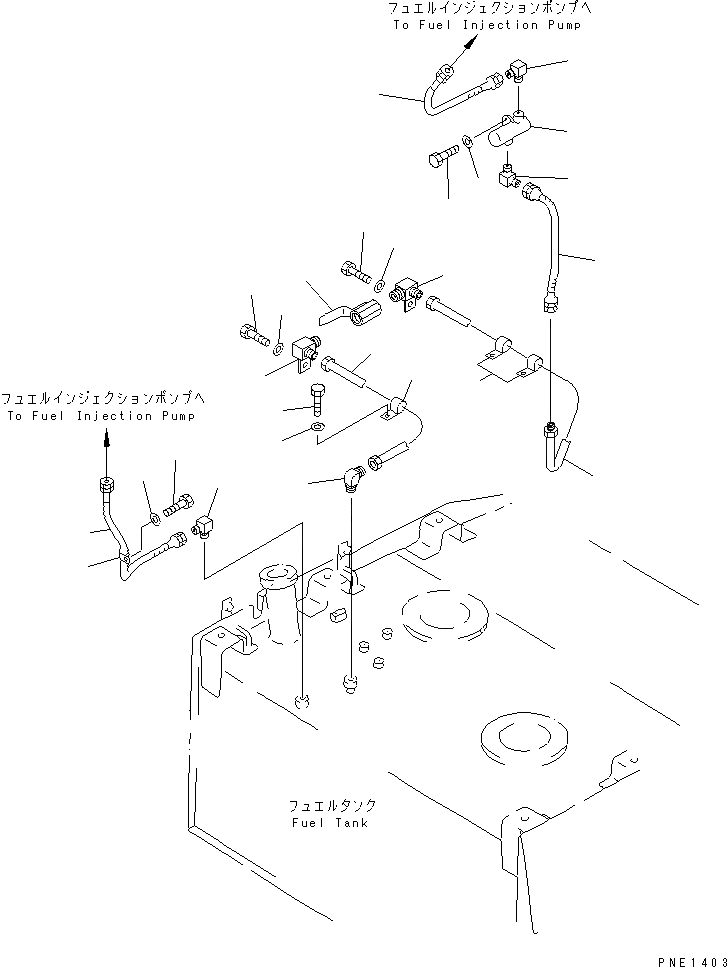 フュエルインジェクションポンプへ
To Fuel Injection Pump

フュエルインジェクションポンプへ
To Fuel Injection Pump

フュエルタンク
Fuel Tank

PNE1403