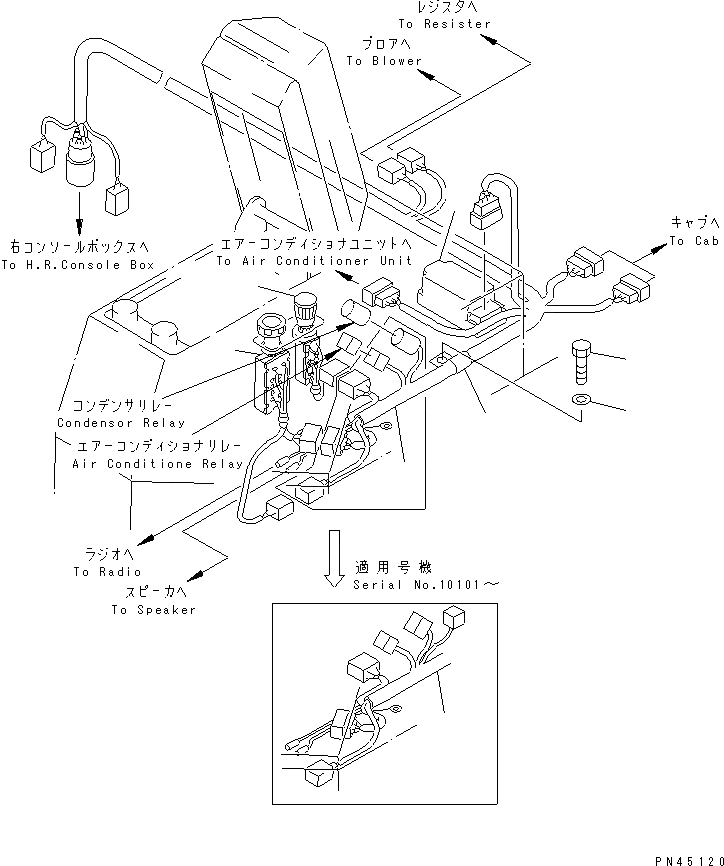 レジスタへ
To Resister

ブロアへ
To Blower

キャブへ
To Cab

右コンソールボックスへ
To H.R.Console Box

エアーコンディショナユニットへ
To Air Conditioner Unit

コンデンサリレー
Condensor Relay

エアーコンディショナリレー
Air Conditione Relay

ラジオへ
To Radio

スピーカへ
To Speaker

適用号機
Serial No.10101～

PN45120