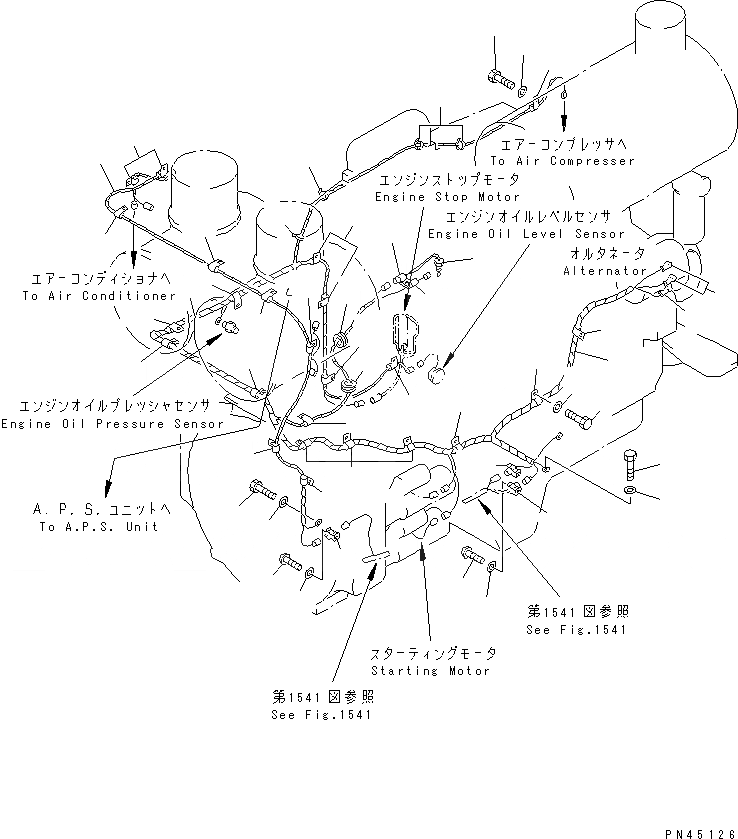 エアーコンプレッサへ
To Air Compresser

エンジンストップモータ
Engine Stop Motor

エンジンオイルレベルセンサ
Engine Oil Level Sensor

オルタネータ
Alternator

エアーコンディショナへ
To Air Conditioner

エンジンオイルプレッシャセンサ
Engine Oil Pressure Sensor

A. P. S. ユニットへ
To A.P.S. Unit

第1541図参照
See Fig.1541

スターティングモータ
Starting Motor

第1541図参照
See Fig.1541

PN45126