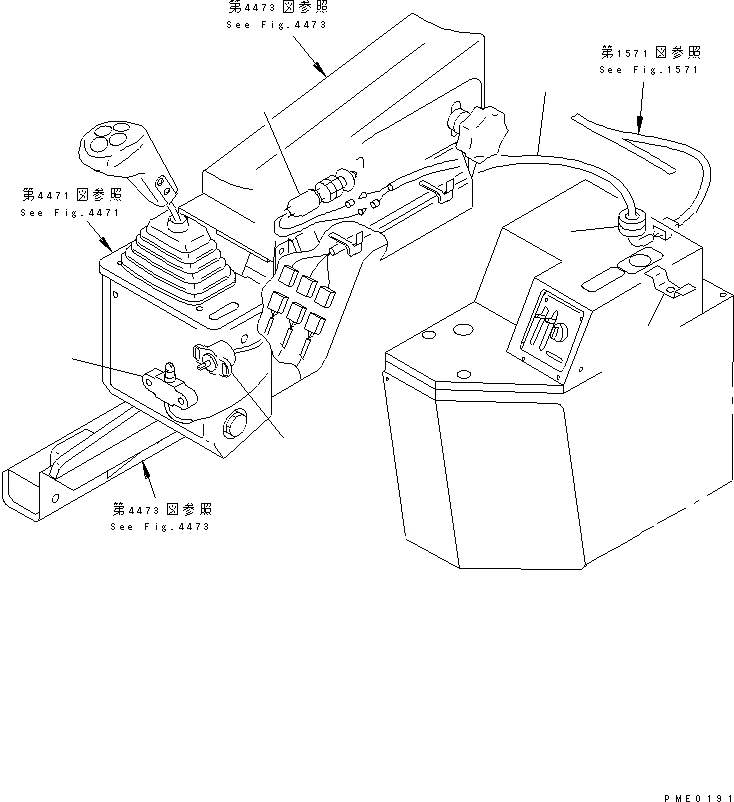 第4473図参照
See Fig.4473

第1571図参照
See Fig.1571

第4471図参照
See Fig.4471

第4473図参照
See Fig.4473

PME0191