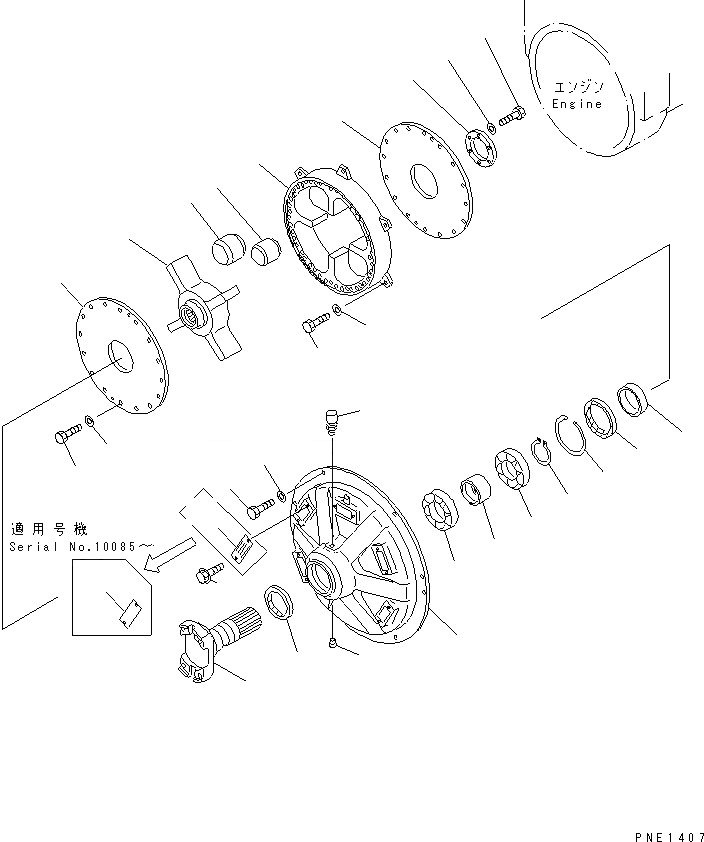 エンジン
Engine

適用号機
Serial No.10085～

PNE1407