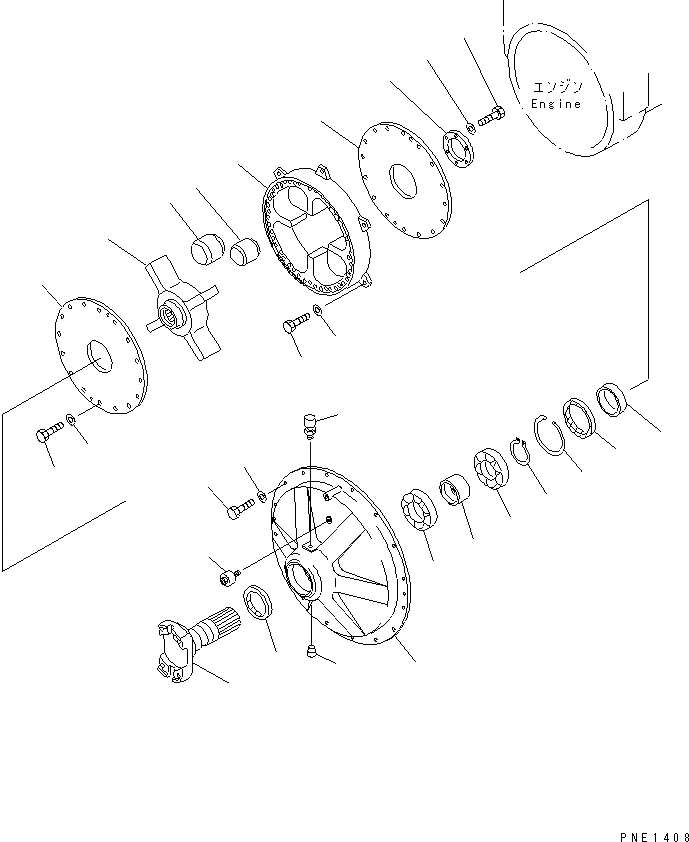 エンジン
Engine

PNE1408