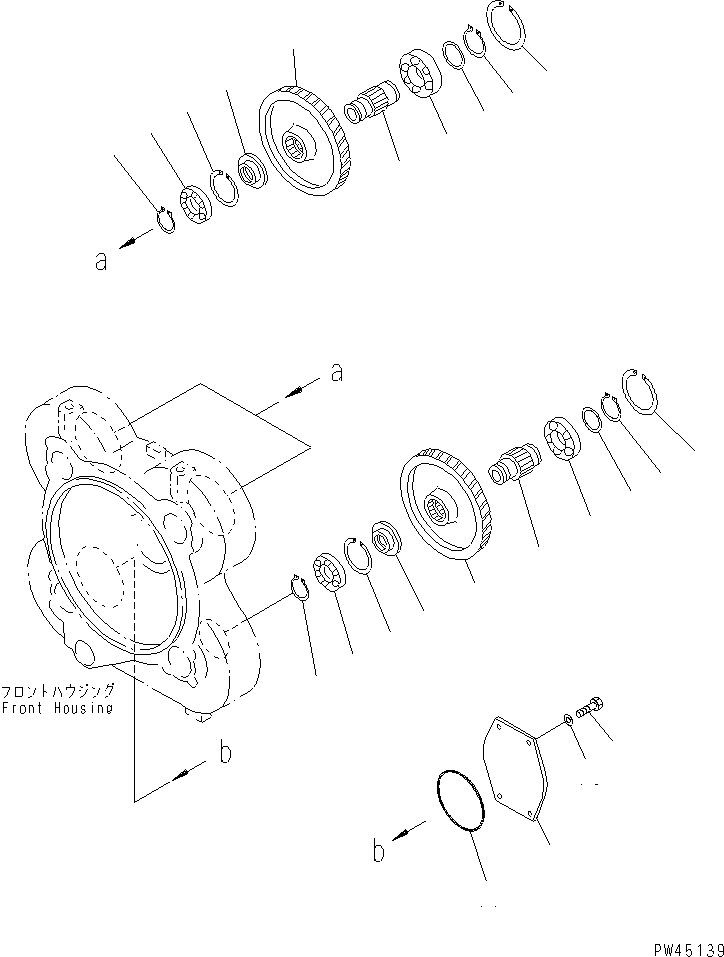 a

a

フロントハウジング
Front Housing

b

b

PW45139