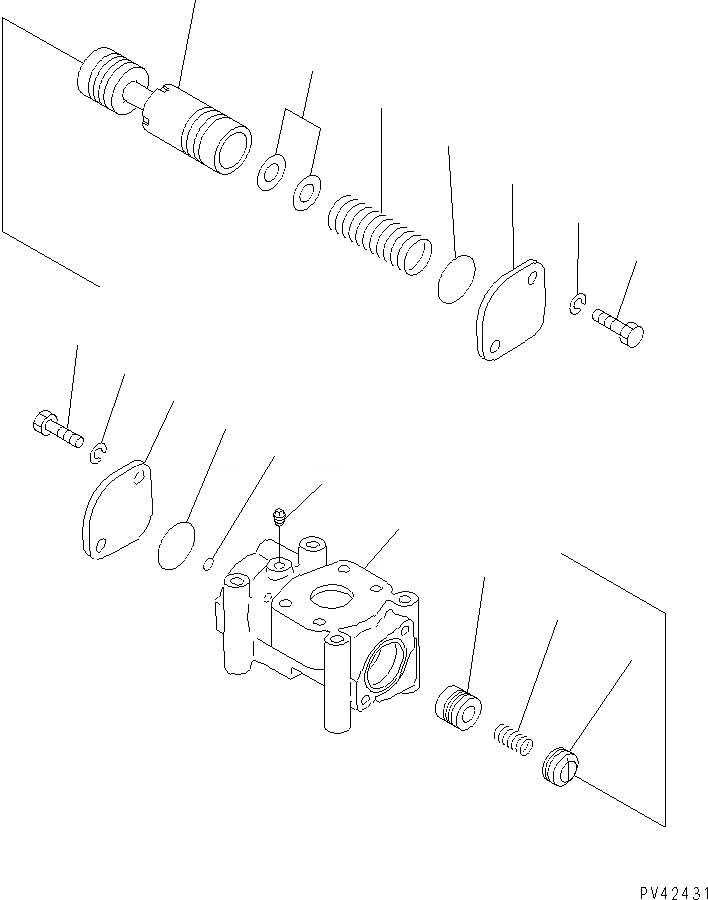 PV42431