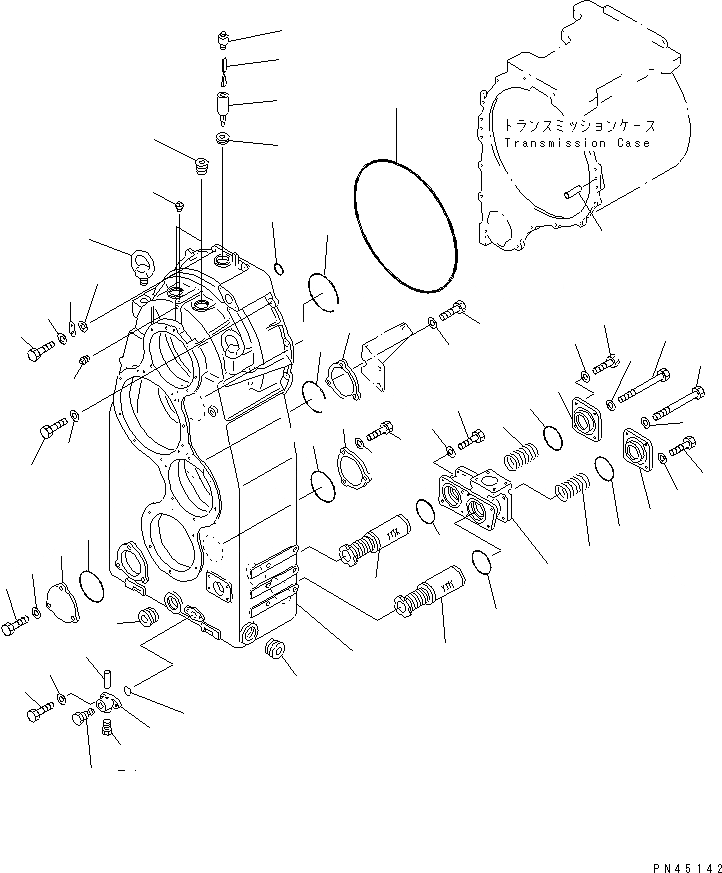 トランスミッションケース
Transmission Case

PN45142