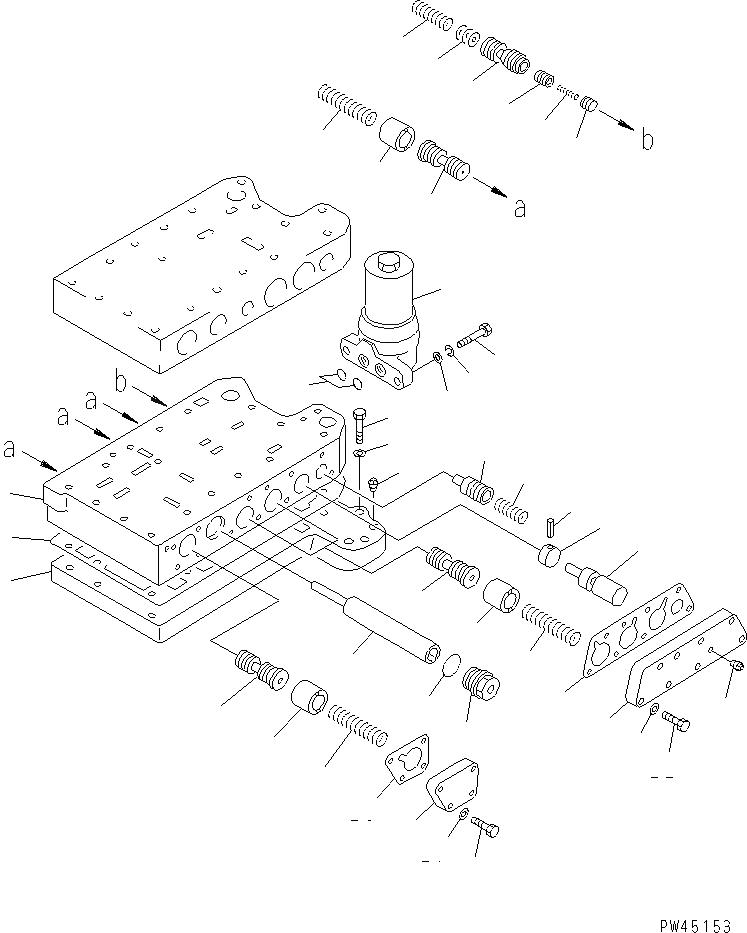 b

a

b
a
a
a

PW45153