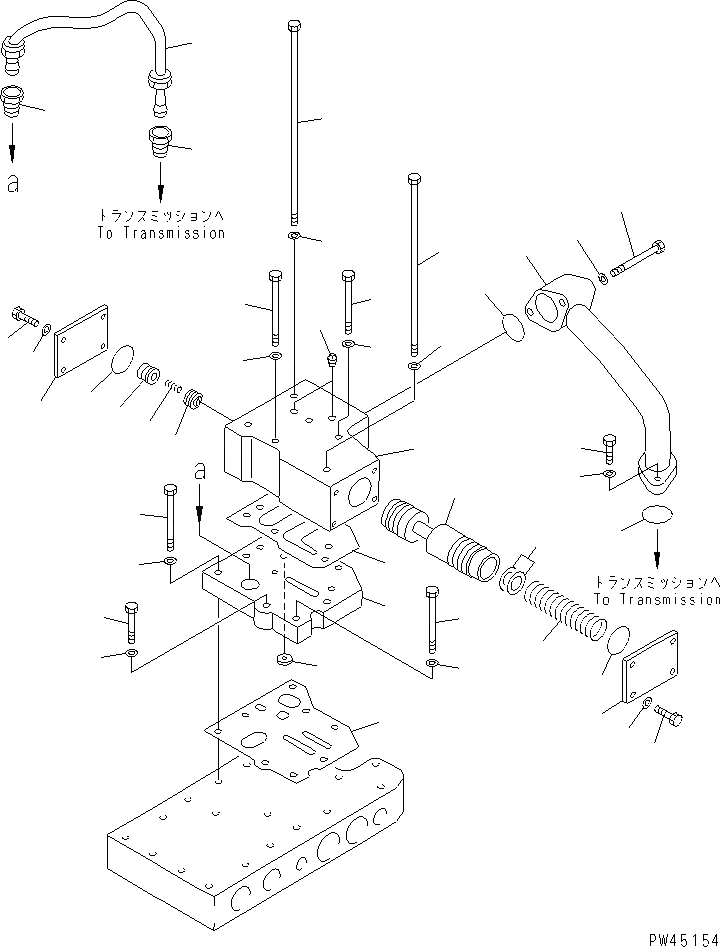 a

トランスミッションへ
To Transmission

a

トランスミッションへ
To Transmission

PW45154