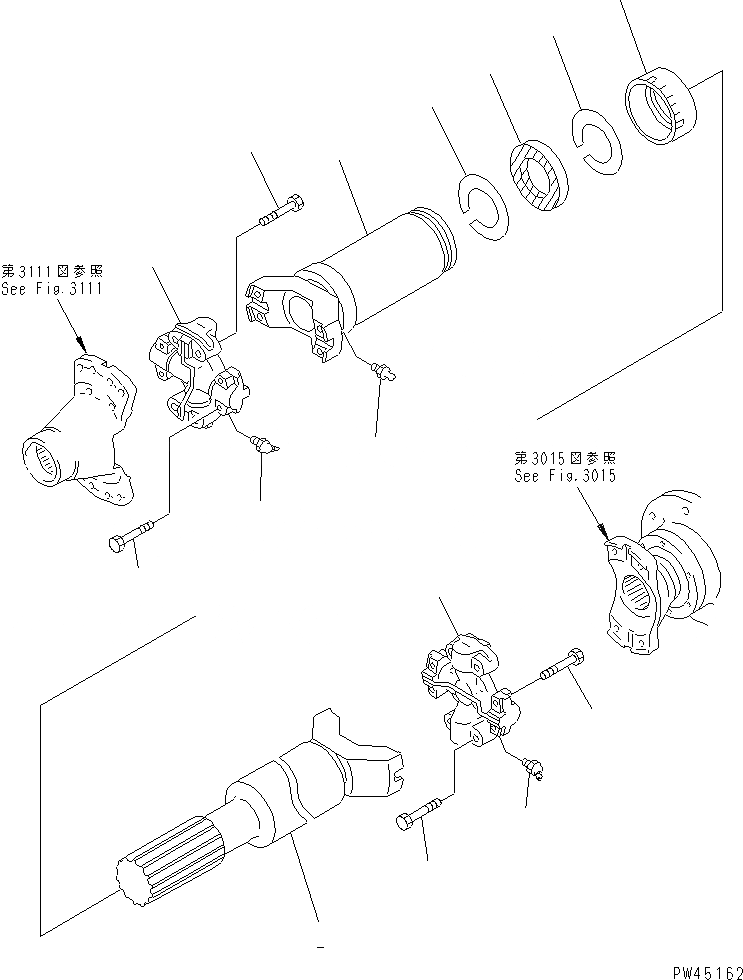 第3111図参照
See Fig.3111

第3015図参照
See Fig.3015

PW45162