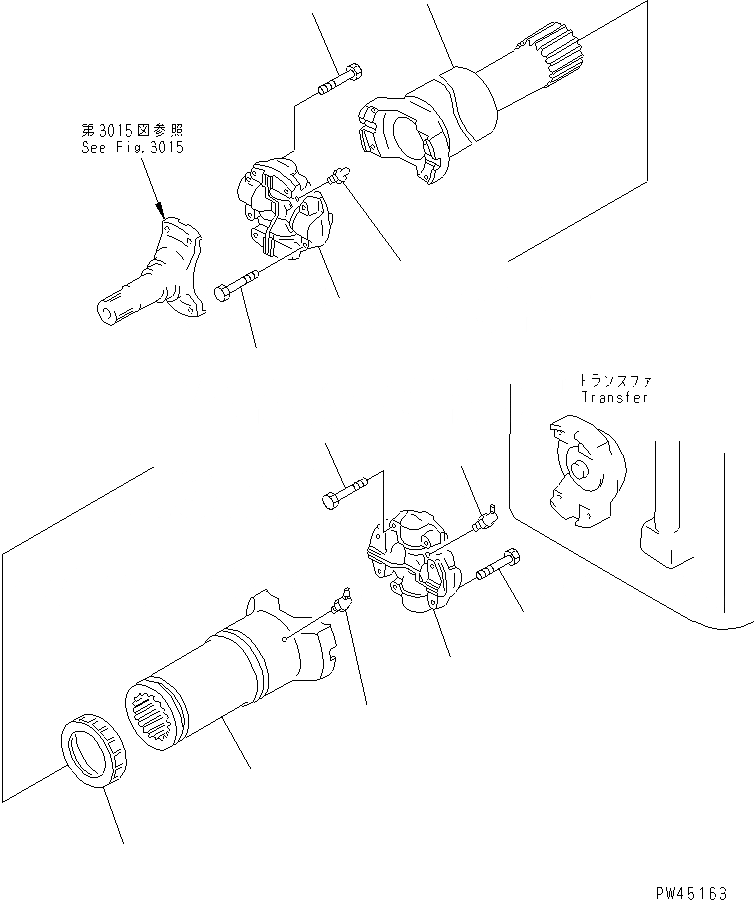 第3015図参照
See Fig.3015

トランスファ
Transfer

PW45163