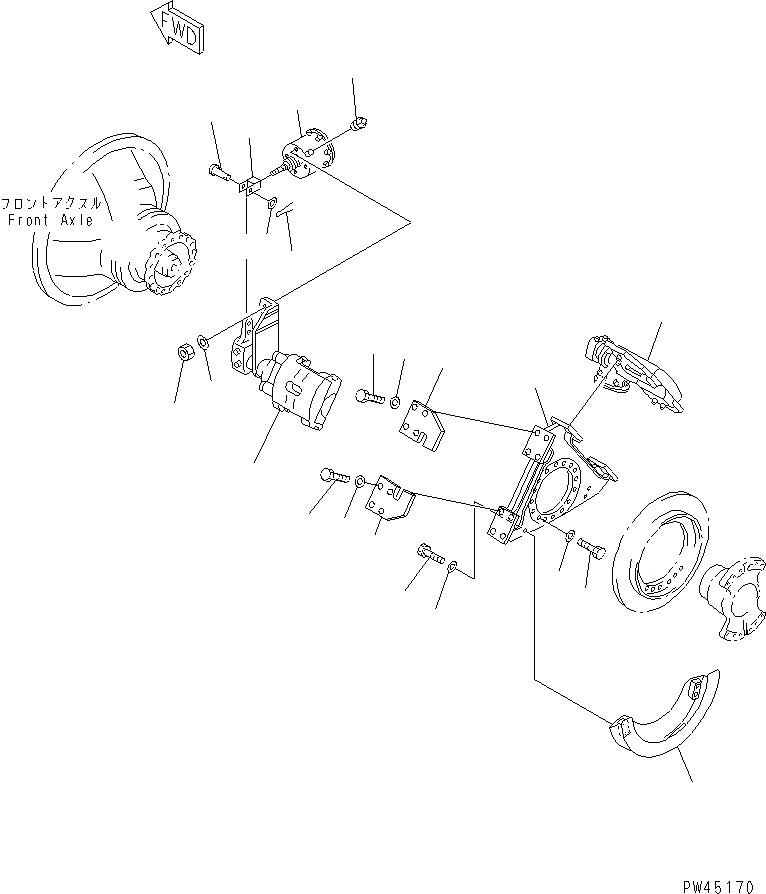 FWD

フロントアクスル
Front Axle

PW45170