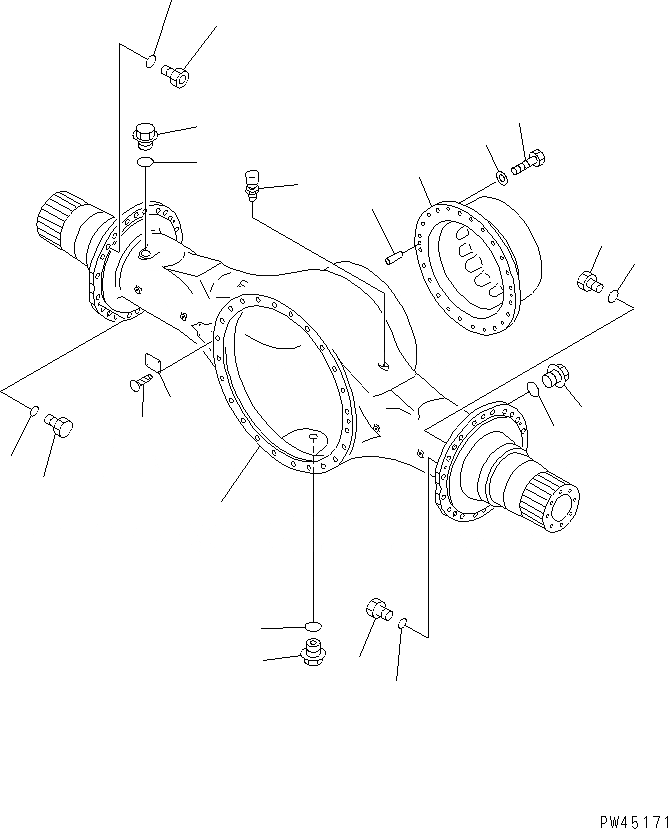 PW45171