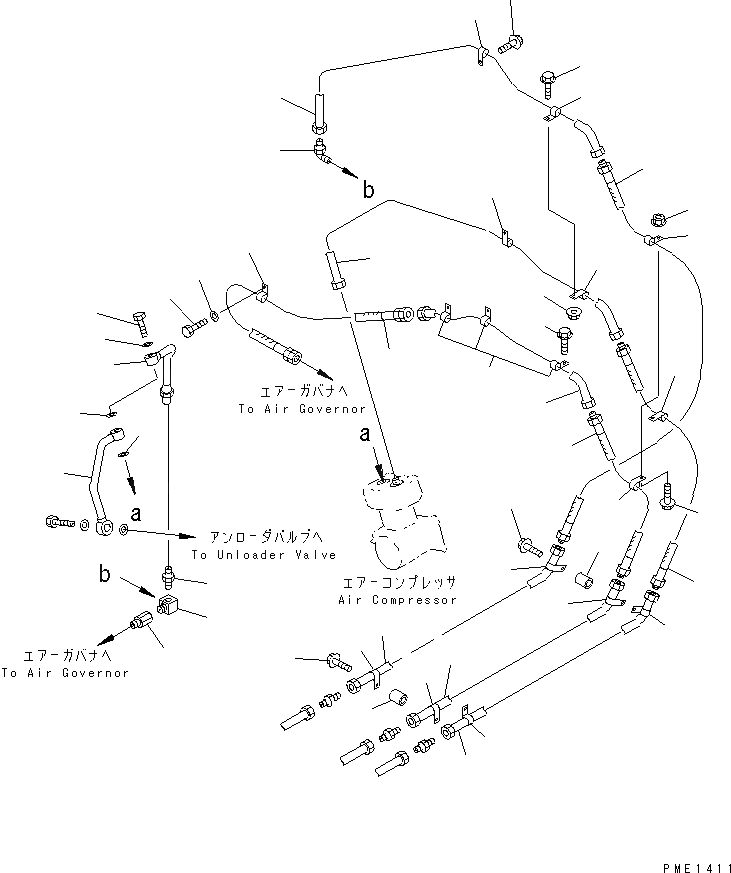 b

エアーガバナへ
To Air Governor

a

a

アンローダバルブへ
To Unloader Valve

b

エアーコンプレッサ
Air Compressor

エアーガバナへ
To Air Governor

PME1411