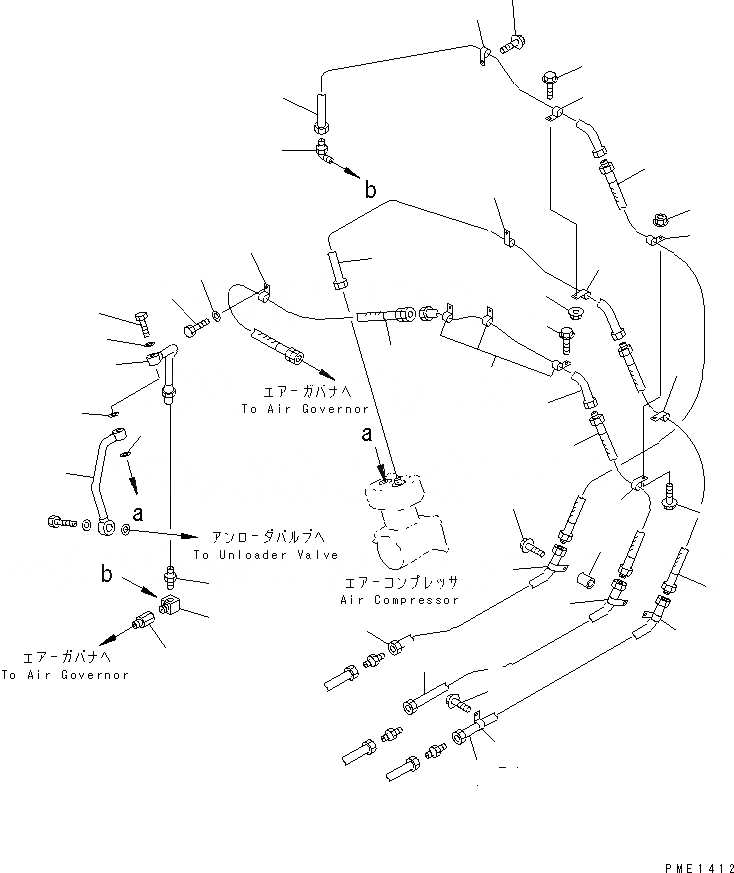 b

エアーガバナへ
To Air Governor

a

a

アンローダバルブへ
To Unloader Valve

b

エアーコンプレッサ
Air Compressor

エアーガバナへ
To Air Governor

PME1412