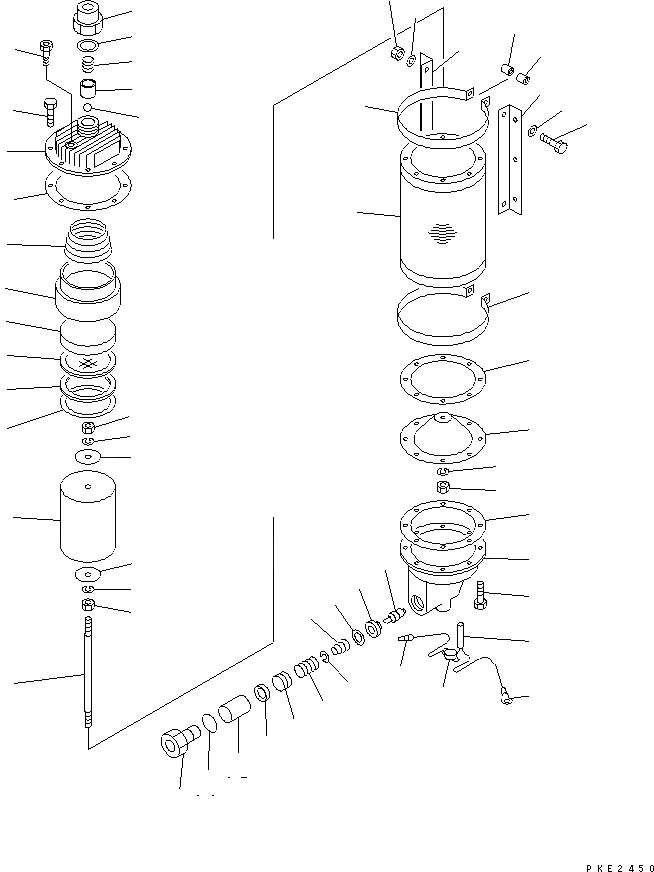 PKE2450