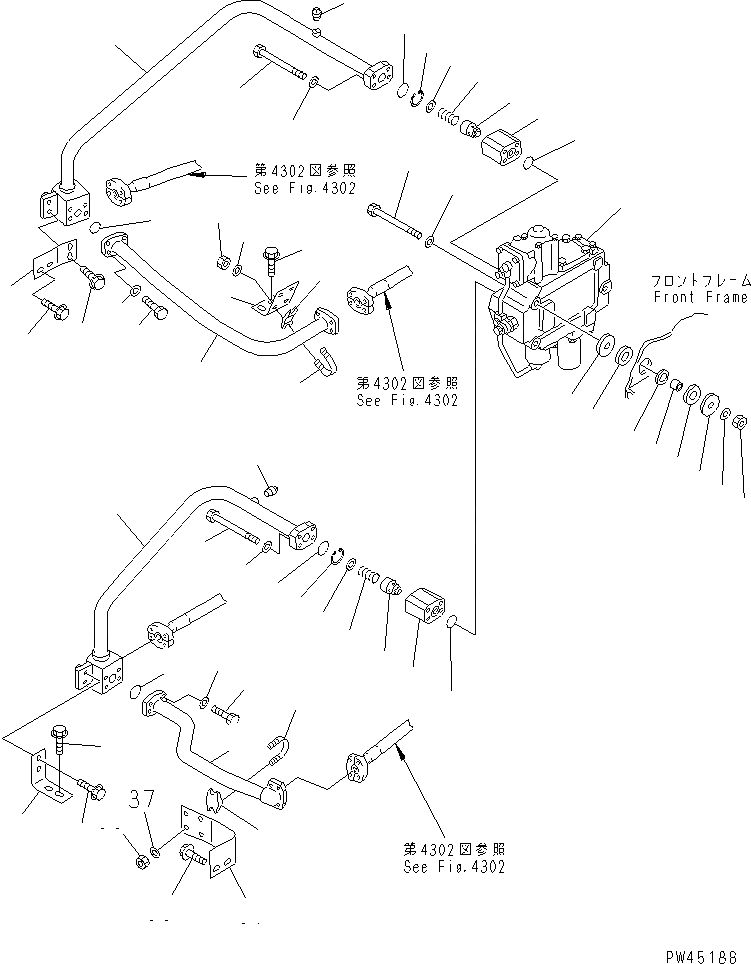 第4302図参照
See Fig.4302

フロントフレーム
Front Frame

第4302図参照
See Fig.4302

37

第4302図参照
See Fig.4302

PW45188