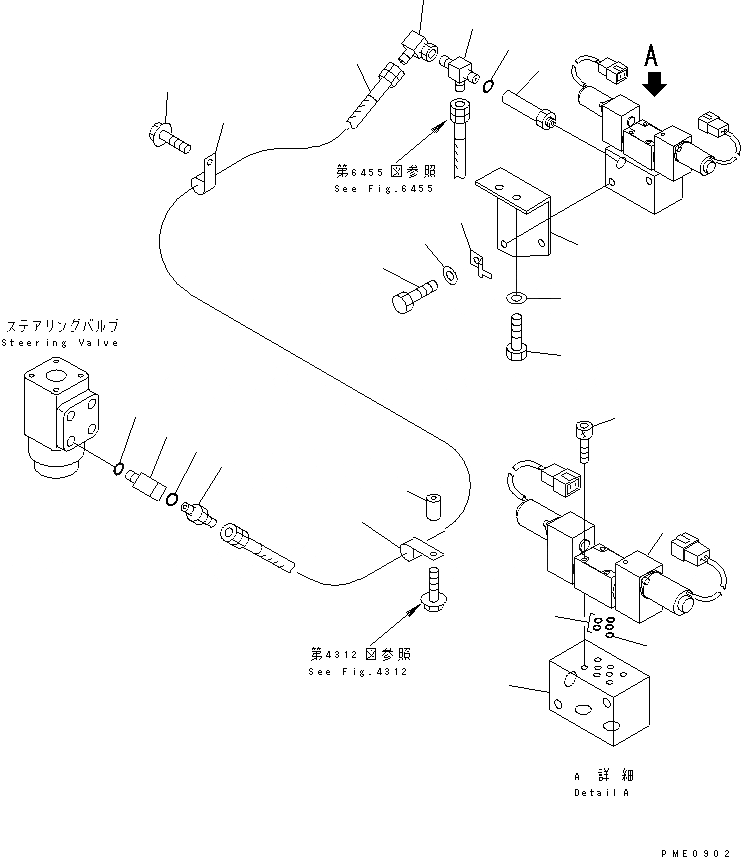 A

第6455図参照
See Fig.6455

ステアリングバルブ
Steering Valve

第4312図参照
See Fig.4312

A 詳細
Detail A

PME0302