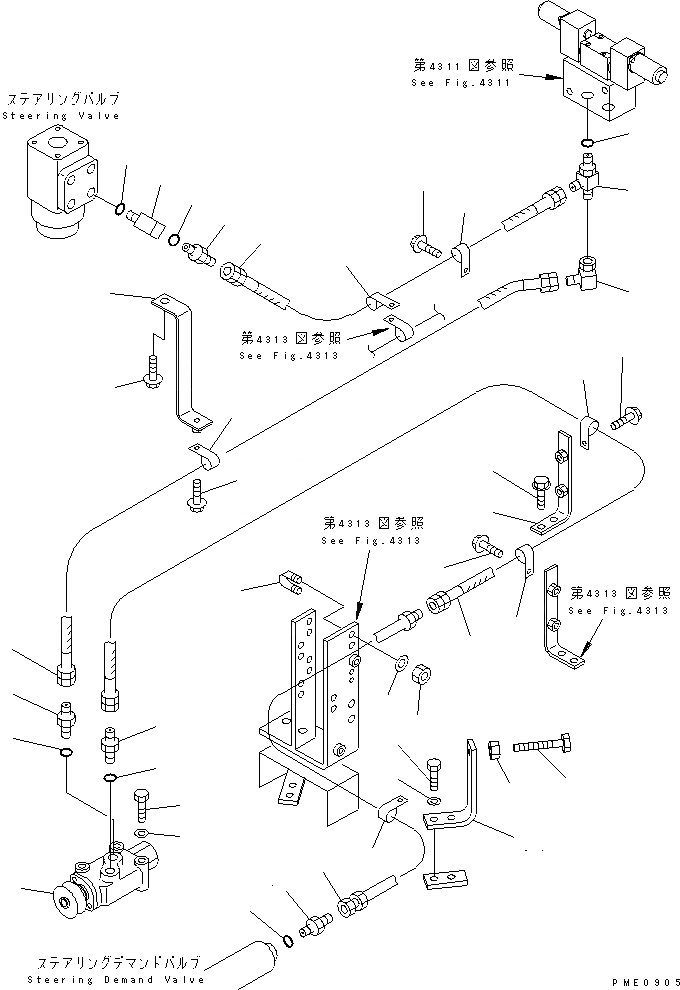 第4311図参照
See Fig.4311

ステアリングバルブ
Steering Valve

第4313図参照
See Fig.4313

第4313図参照
See Fig.4313

第4313図参照
See Fig.4313

ステアリングデマンドバルブ
Steering Demand Valve

PME0905