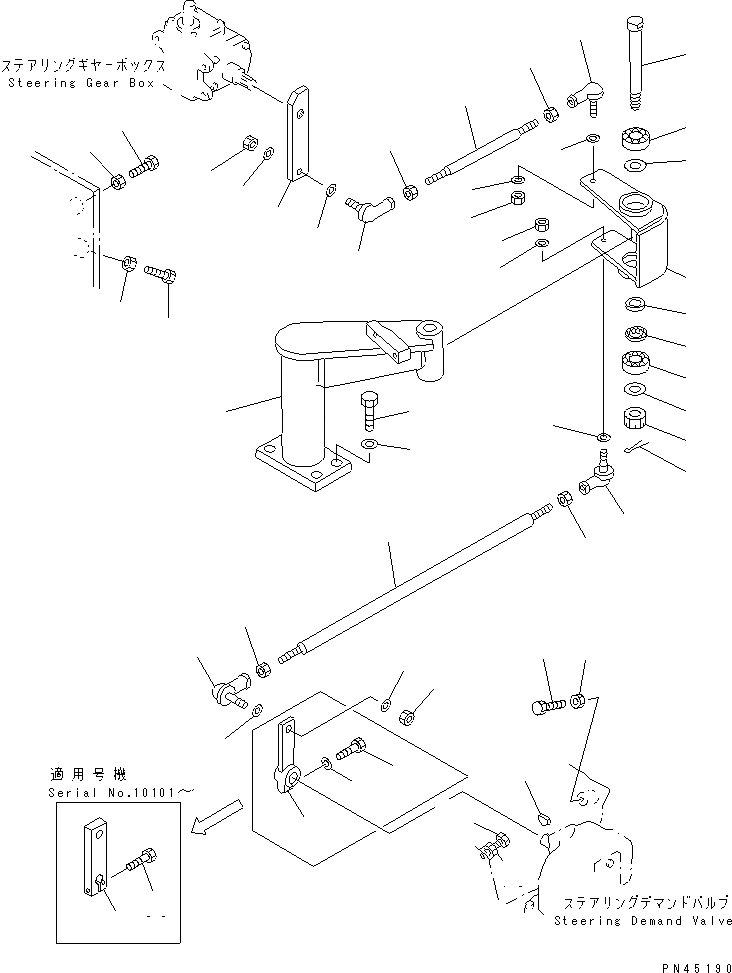 ステアリングギヤーボックス
Steering Gear Box

適用号機
Serial No.10101～

ステアリングデマンドバルブ
Steering Demand Valve

PN45190