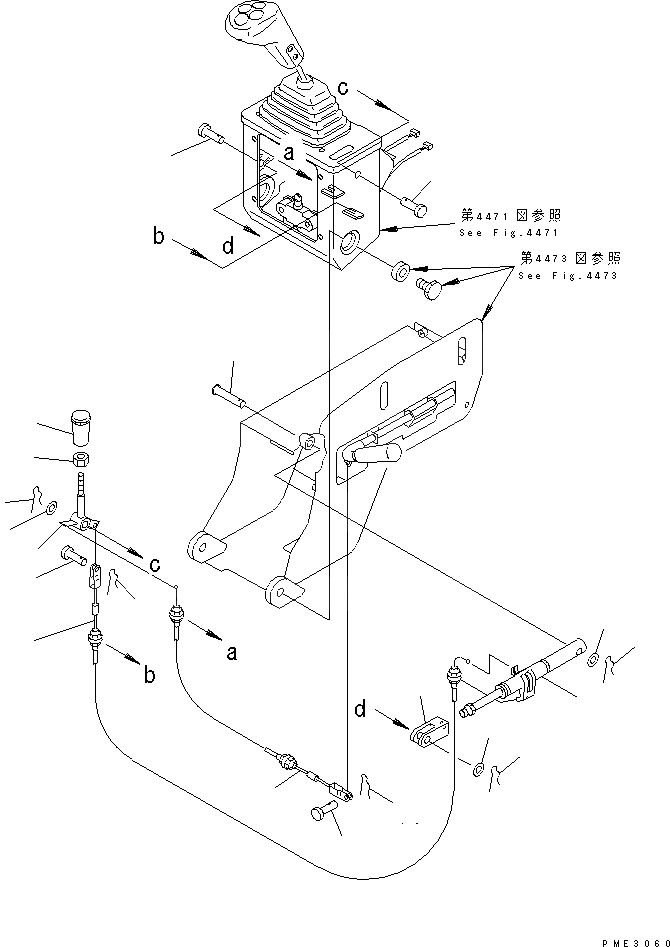 c
a
第4471図参照
See Fig.4471
b
d
第4473図参照
See Fig.4473
c
a
b
d
PME3060