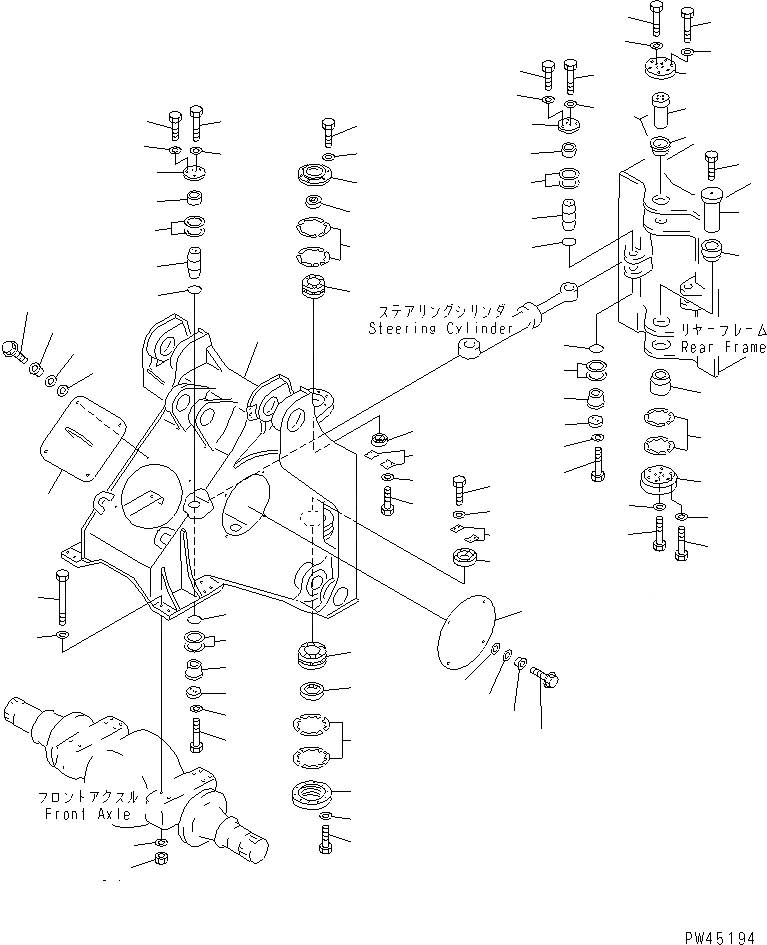 ステアリングシリンダ
Steering Cylinder

リヤーフレーム
Rear Frame

フロントアクスル
Front Axle

PW45194