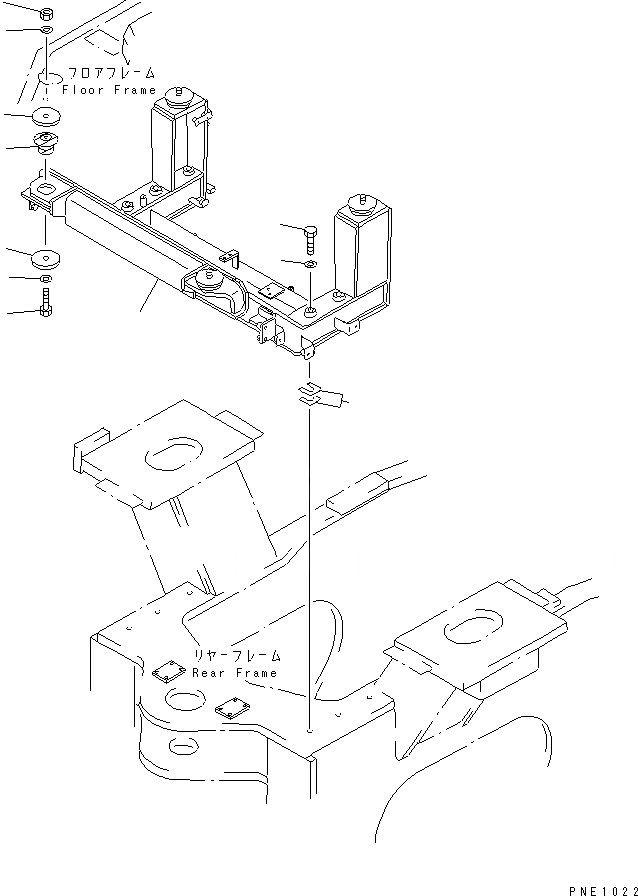 フロアフレーム
Floor Frame

リヤーフレーム
Rear Frame

PNE1022