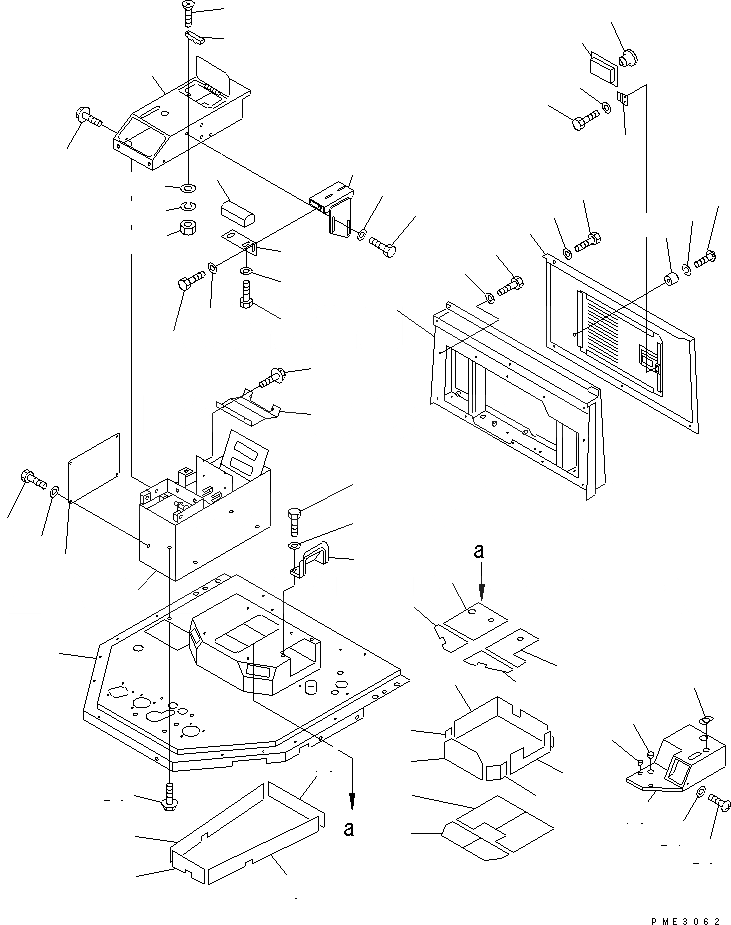 a

a

PME3062