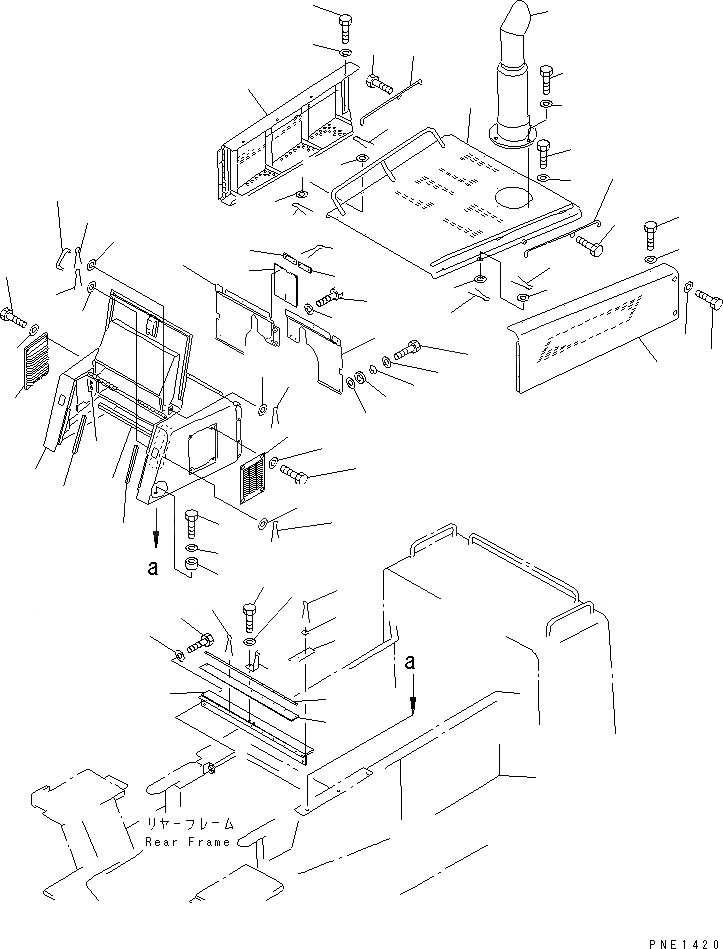 a

a

リヤーフレーム
Rear Frame

PNE1420