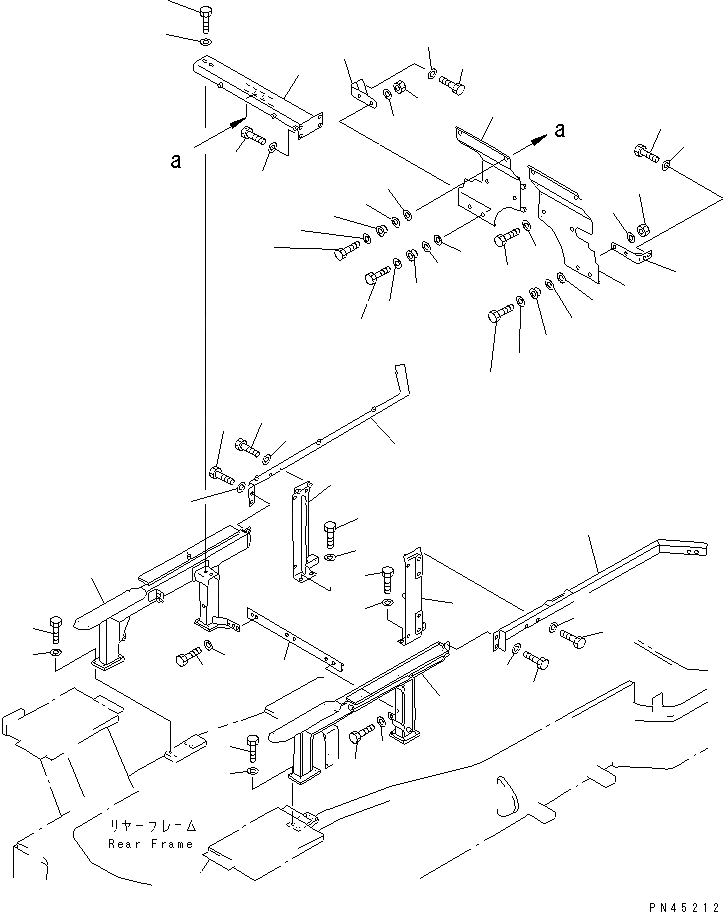 a

a

リヤーフレーム
Rear Frame

PN45212