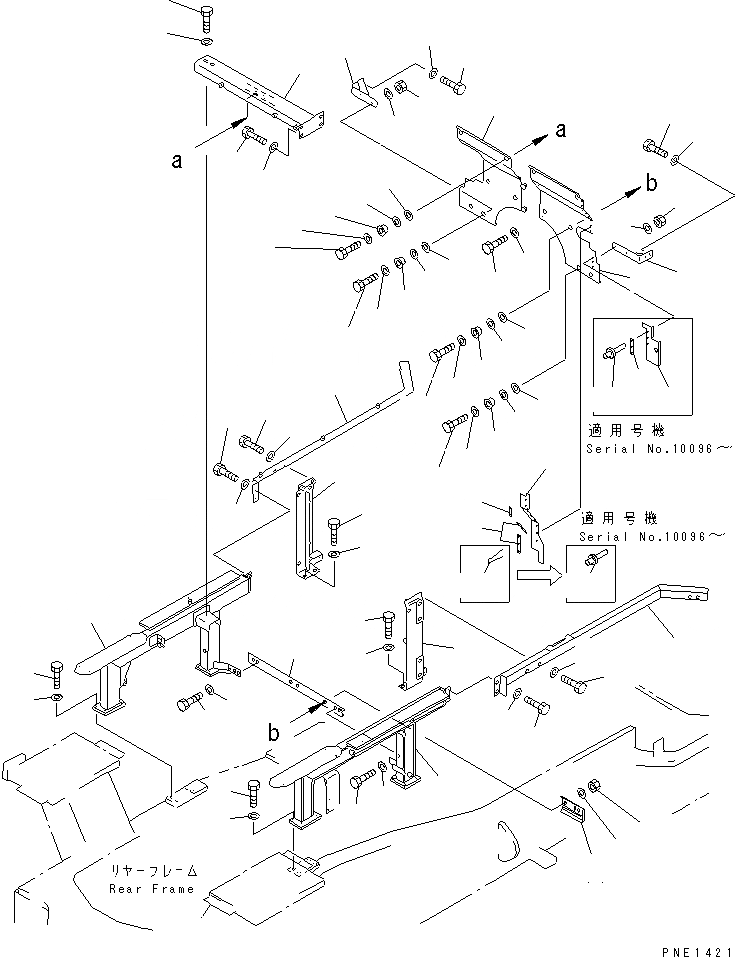 a

a

b

適用号機
Serial No.10096～

適用号機
Serial No.10096～

b

リヤーフレーム
Rear Frame

PNE1421