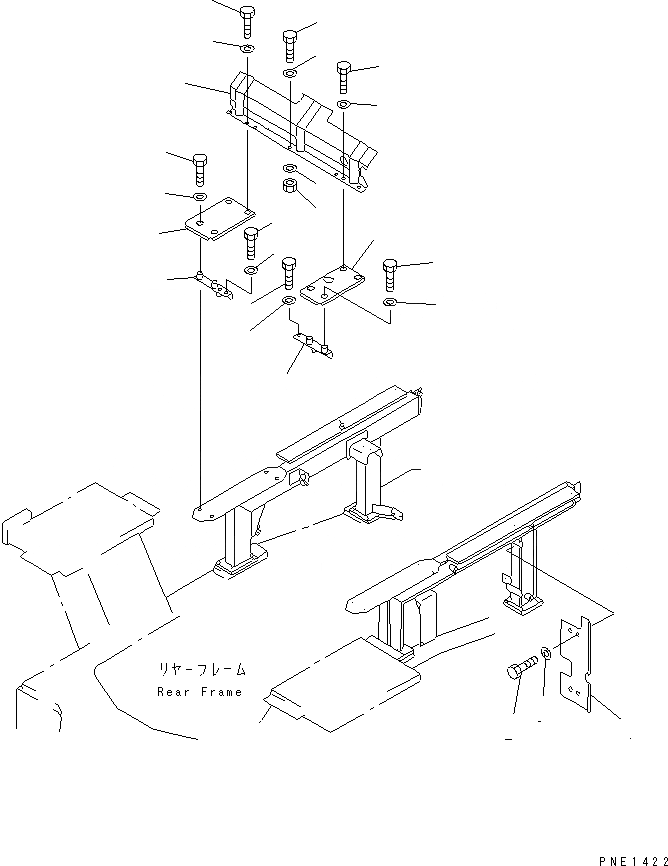 リヤーフレーム
Rear Frame

PNE1422