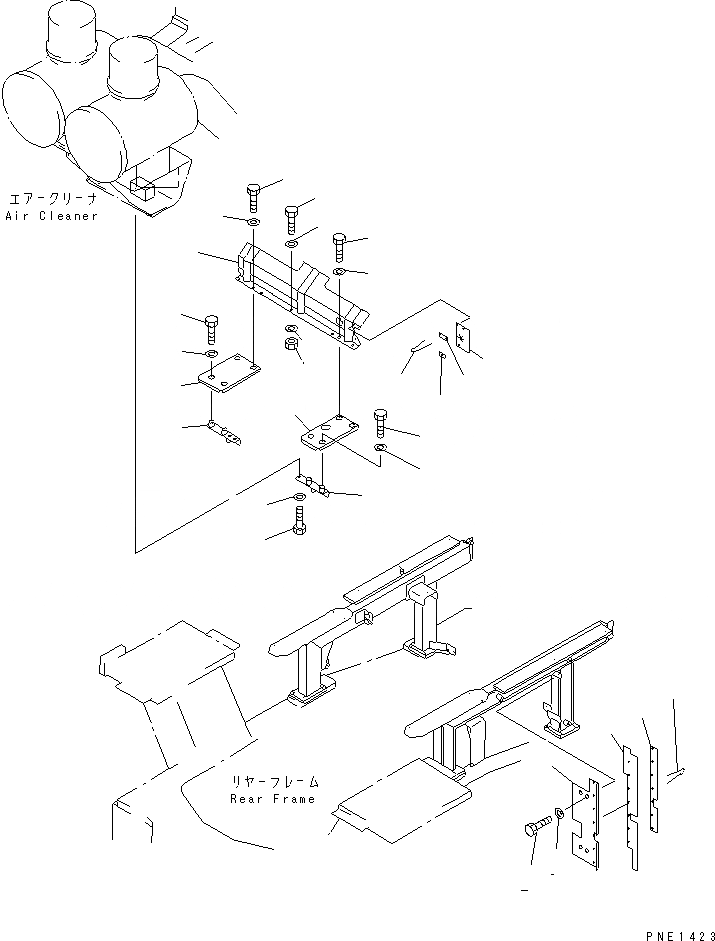 エアークリーナ
Air Cleaner

リヤーフレーム
Rear Frame

PNE1423