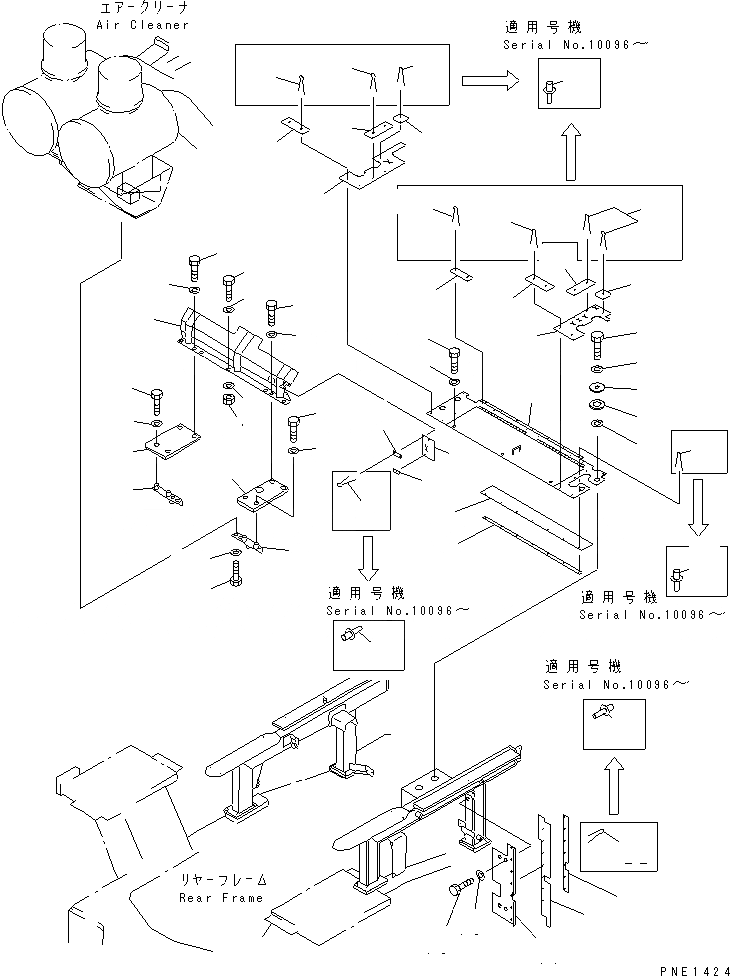 エアークリーナ
Air Cleaner

適用号機
Serial No.10096～

適用号機
Serial No.10096～

適用号機
Serial No.10096～

適用号機
Serial No.10096～

リヤーフレーム
Rear Frame

PNE1424