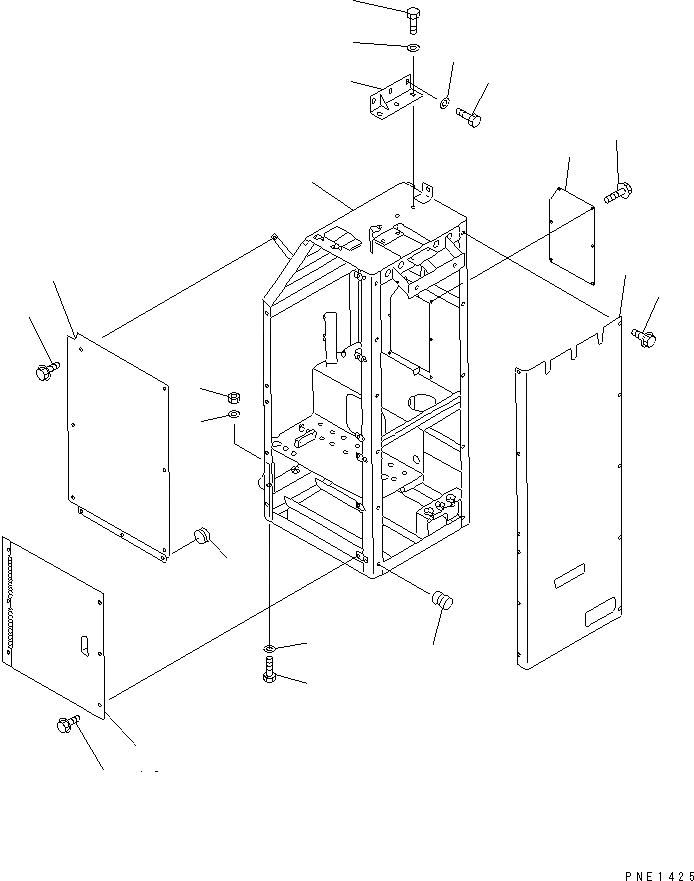 PNE1425