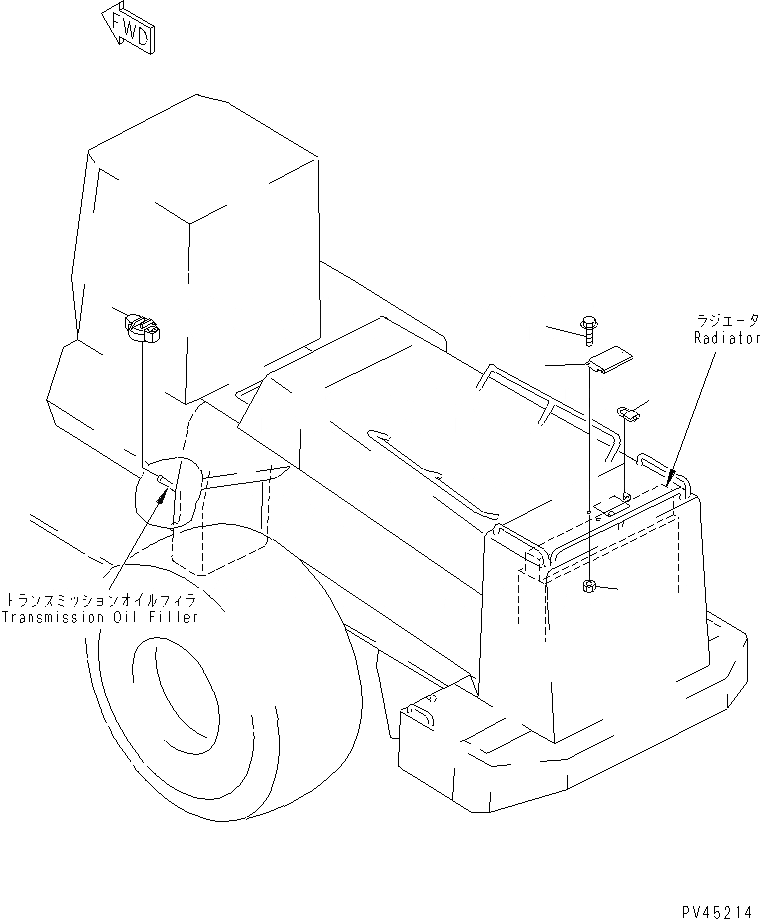 FWD

ラジエータ
Radiator

トランスミッションオイルフィラ
Transmission Oil Filler

PV45214