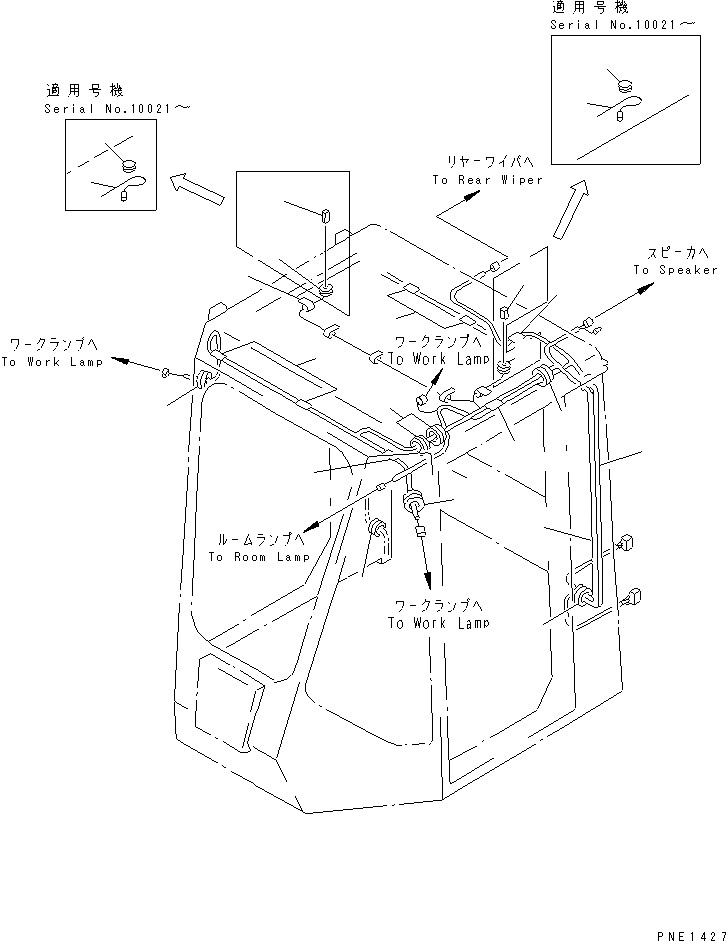 適用号機
Serial No.10021～

適用号機
Serial No.10021～

リヤーワイパへ
To Rear Wiper

スピーカへ
To Speaker

ワークランプへ
To Work Lamp

ワークランプへ
To Work Lamp

ルームランプへ
To Room Lamp

ワークランプへ
To Work Lamp

PNE1427