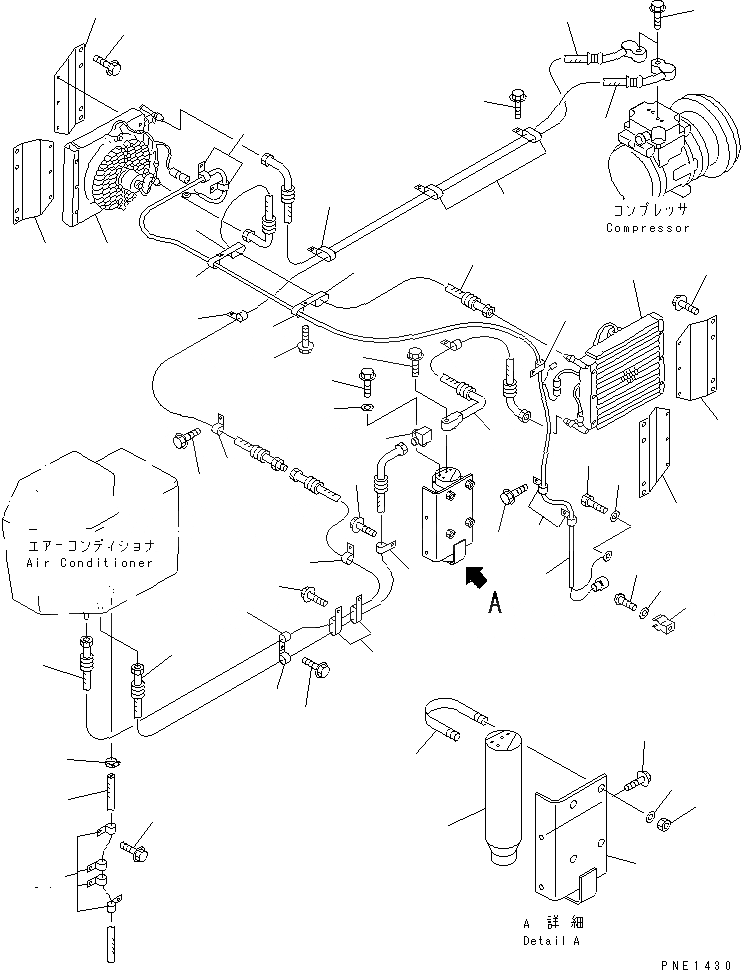 コンプレッサ
Compressor

エアーコンディショナ
Air Conditioner

A

A 詳細
Detail A

PNE1430